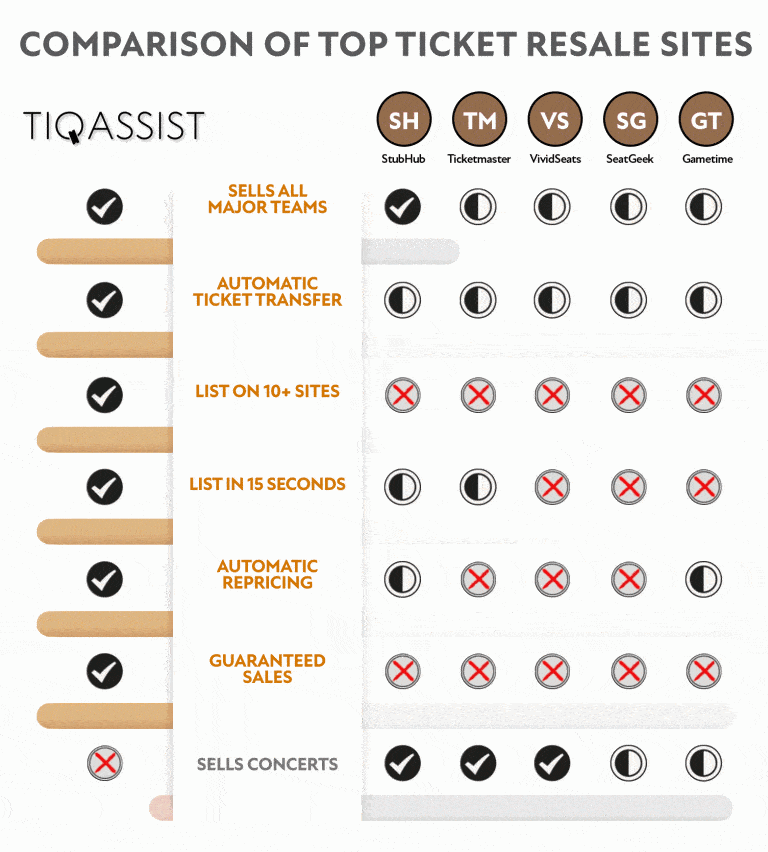 COMPARISON OF TOP TICKET RESALE SITES

TIQASSIST

SH
StubHub

TM
Ticketmaster

VS
VividSeats

SG
SeatGeek

GT
Gametime

SELLS ALL MAJOR TEAMS

AUTOMATIC TICKET TRANSFER

LIST ON 10+ SITES

LIST IN 15 SECONDS

AUTOMATIC REPRICING

GUARANTEED SALES

SELLS CONCERTS